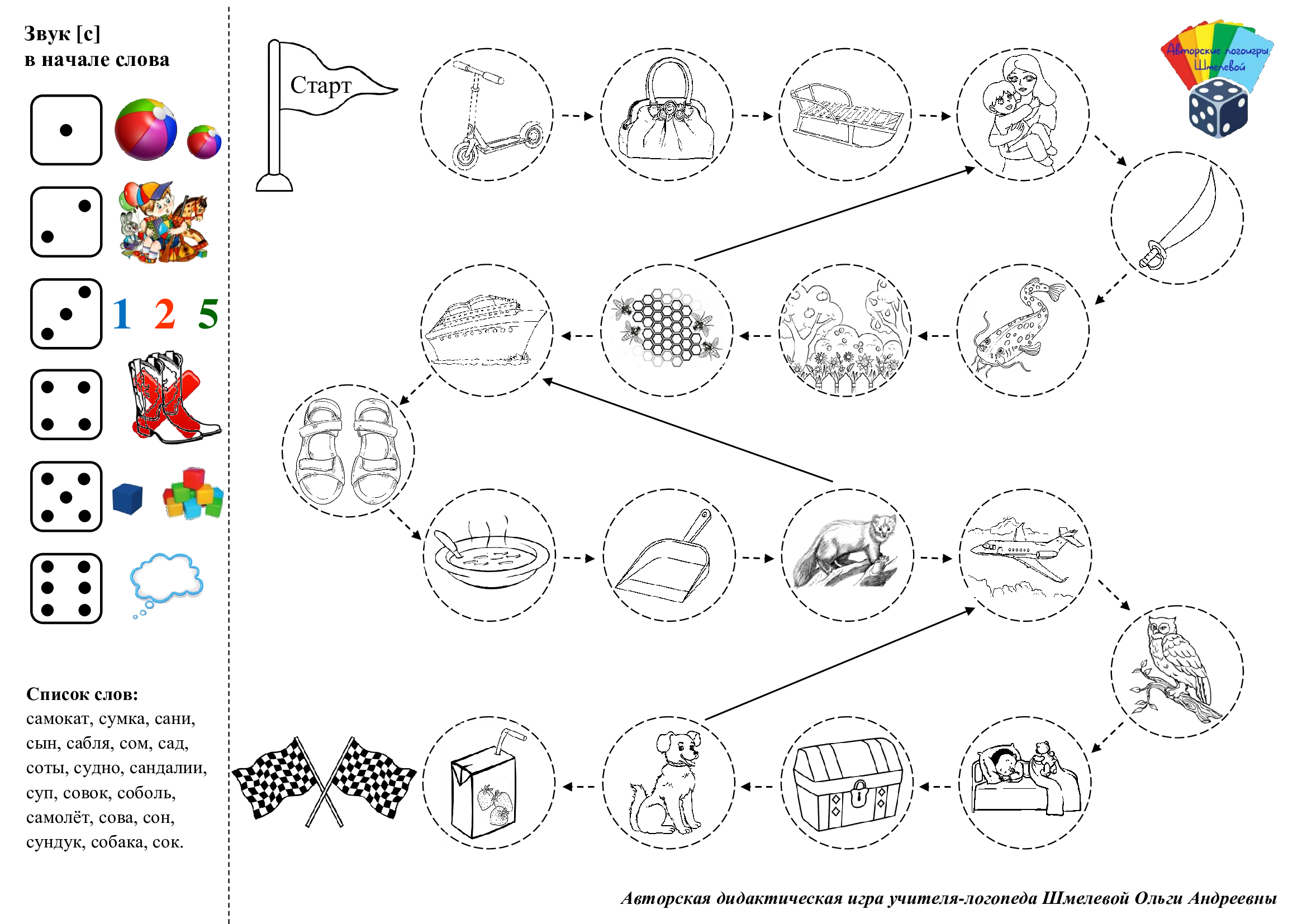 Звук [с]
в начале слова

1 2 5

Список слов:
самокат, сумка, сани, сын, сабля, сом, сад, соты, судно, сандалии, суп, совок, соболь, самолёт, сова, сон, сундук, собака, сок.

Старт

Авторские логоигры Шмелевой

Авторская дидактическая игра учителя-логопеда Шмелевой Ольги Андреевны